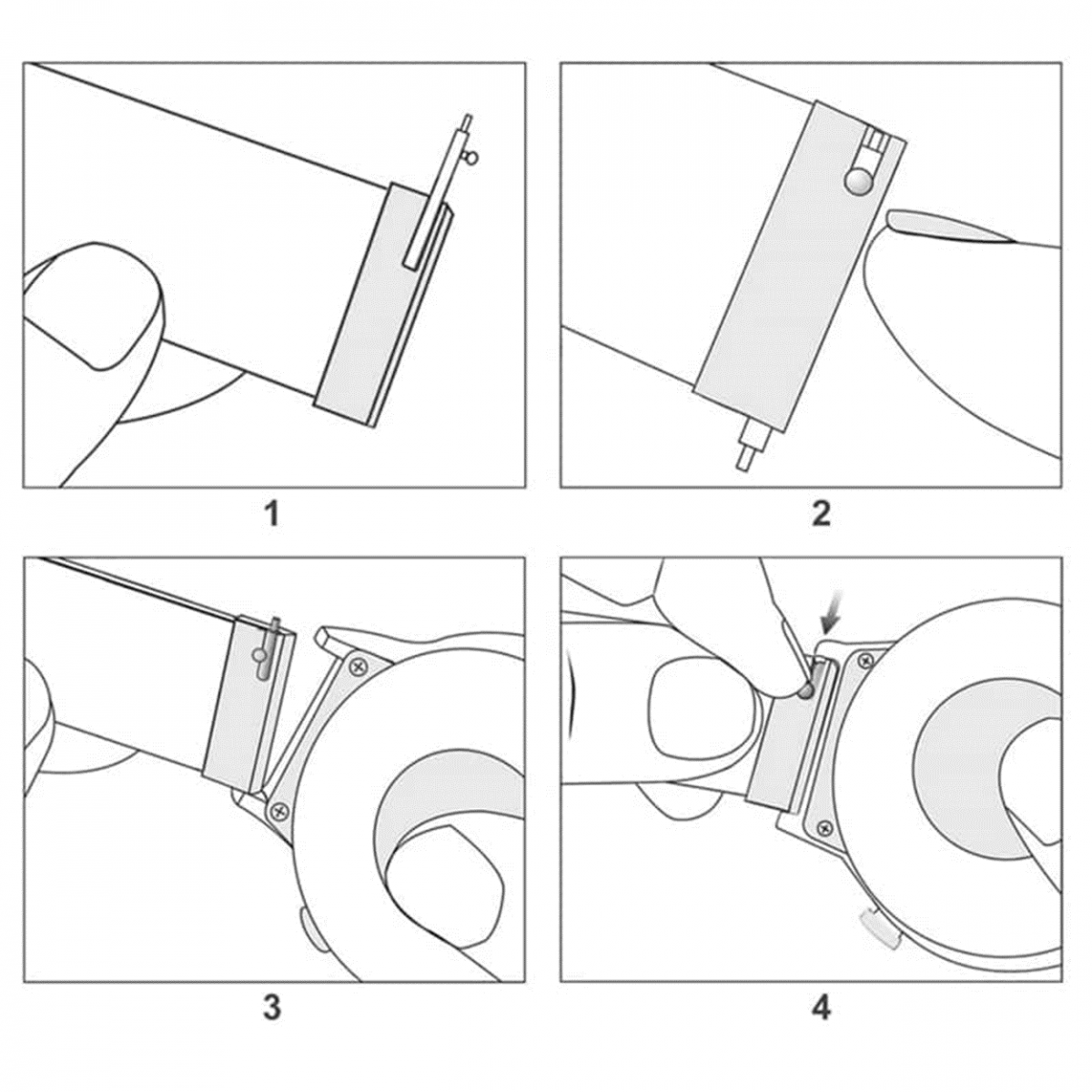 1

2

3

4